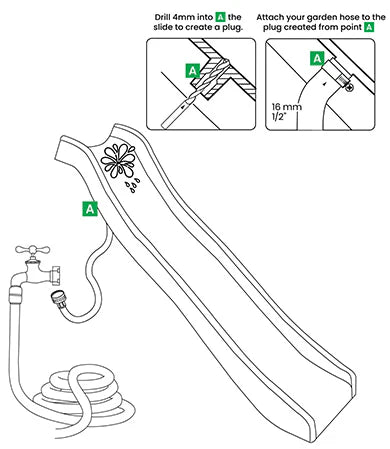 Drill 4mm into A the slide to create a plug.

Attach your garden hose to the plug created from point A

A

A

16 mm
1/2"

A