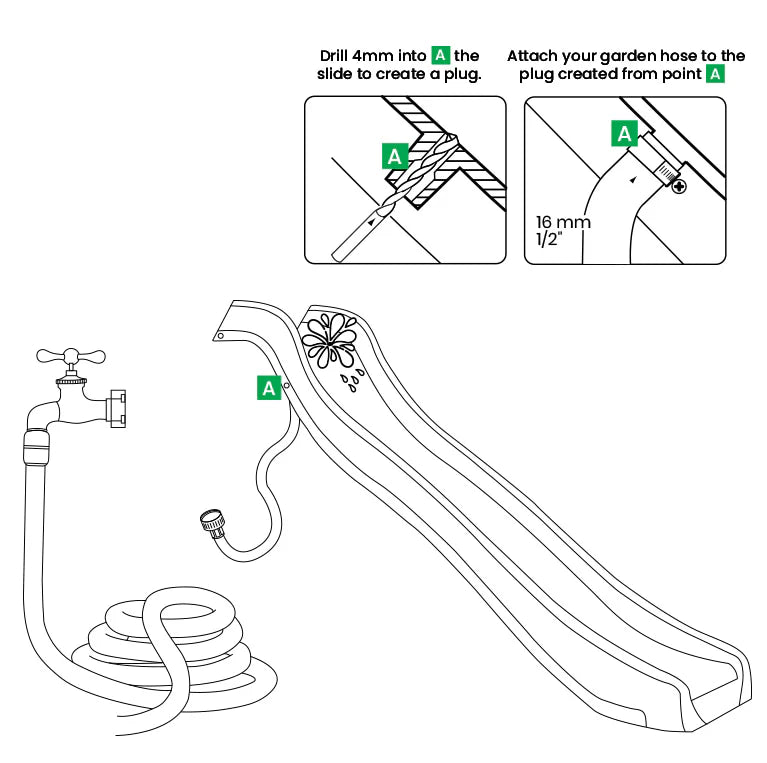 Drill 4mm into A the slide to create a plug.

Attach your garden hose to the plug created from point A

A

A

16 mm
1/2"

A