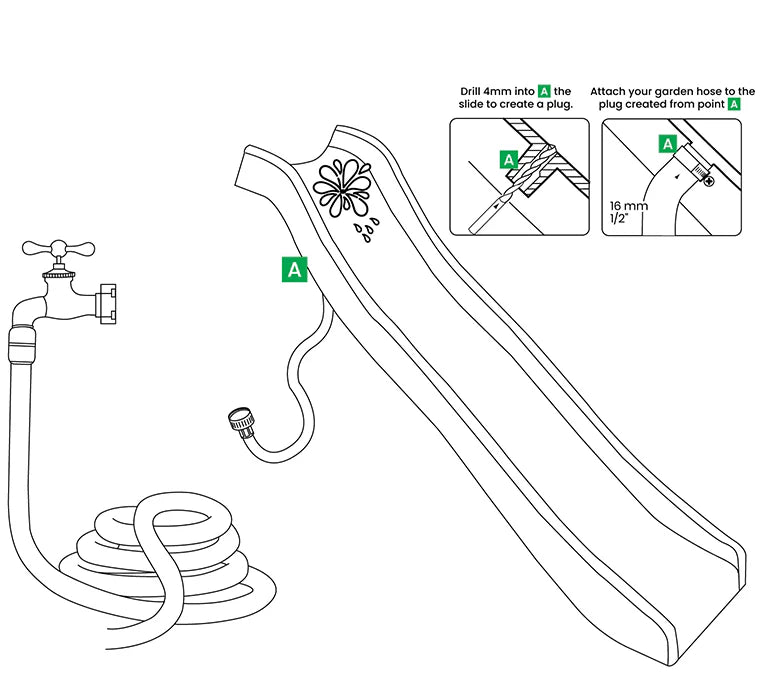 Drill 4mm into A the slide to create a plug.

A

Attach your garden hose to the plug created from point A

A

16 mm
1/2"

A